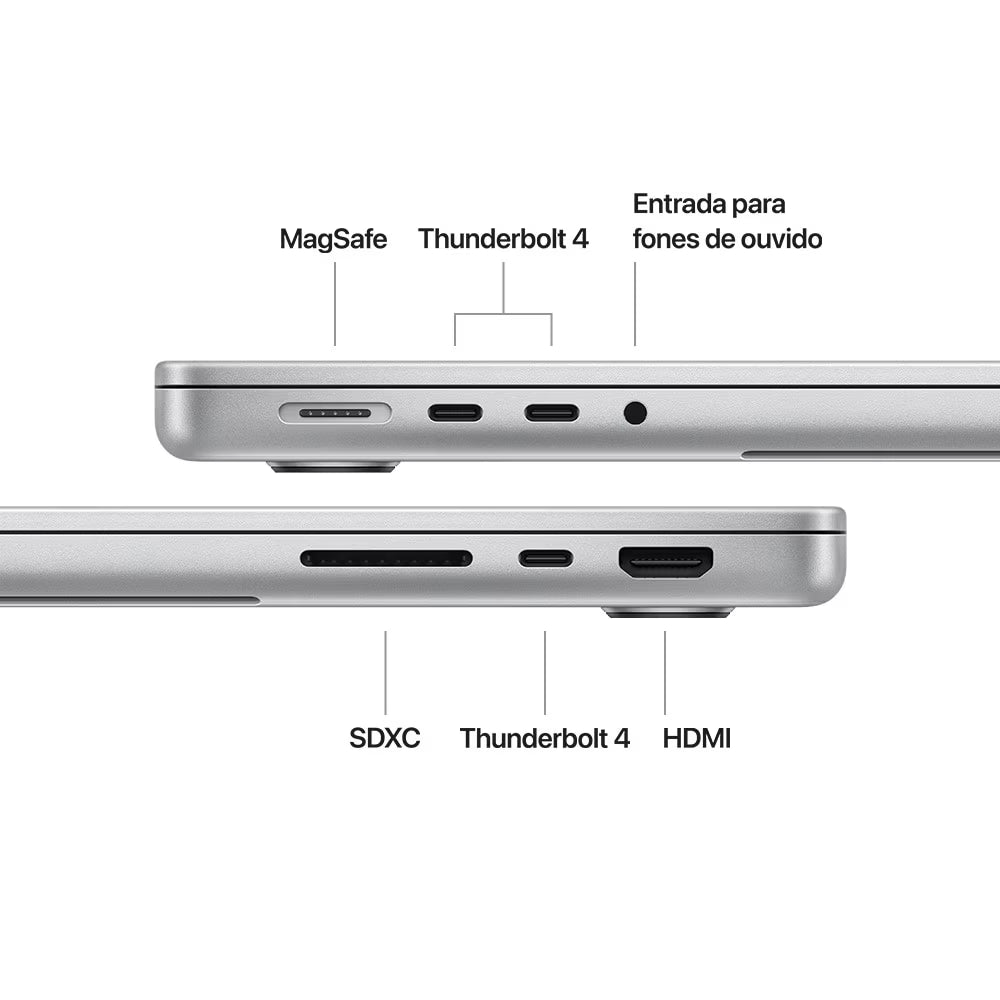 MagSafe

Thunderbolt 4

Entrada para fones de ouvido

SDXC

Thunderbolt 4

HDMI